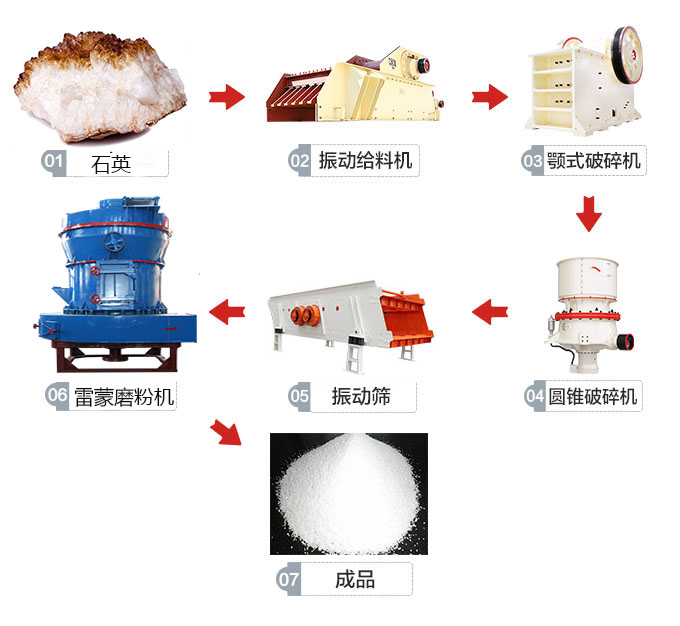 01 石英

02 振动给料机

03 颚式破碎机

04 圆锥破碎机

05 振动筛

06 雷蒙磨粉机

07 成品